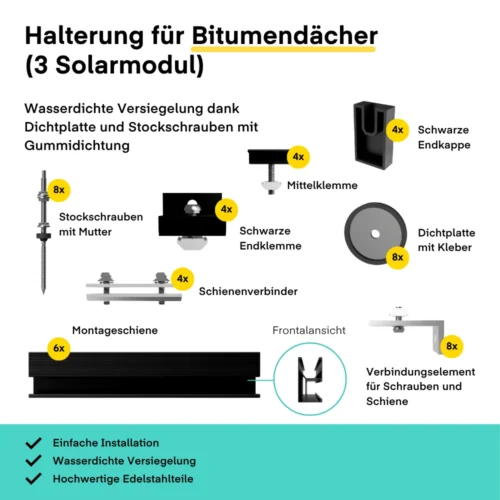 Halterung für Bitumendächer (3 Solarmodul)

Wasserdichte Versiegelung dank Dichtplatte und Stockschrauben mit Gummidichtung

4x Schwarze Endkappe

4x Mittelklemme

8x Stockschrauben mit Mutter

4x Schwarze Endklemme

Dichtplatte mit Kleber 8x

4x Schienenverbinder

Montageschiene 6x

Frontalansicht

8x Verbindungselement für Schrauben und Schiene

Einfache Installation
Wasserdichte Versiegelung
Hochwertige Edelstahlteile