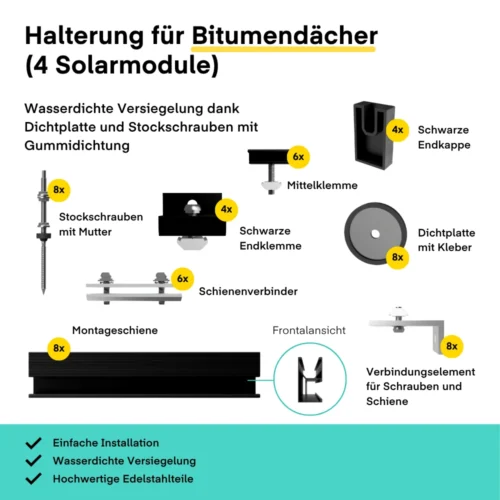 Halterung für Bitumendächer (4 Solarmodule)

Wasserdichte Versiegelung dank Dichtplatte und Stockschrauben mit Gummidichtung

4x Schwarze Endkappe

6x Mittelklemme

8x Stockschrauben mit Mutter

4x Schwarze Endklemme

Dichtplatte mit Kleber 8x

6x Schienenverbinder

Montageschiene 8x

Frontalansicht

8x Verbindungselement für Schrauben und Schiene

Einfache Installation
Wasserdichte Versiegelung
Hochwertige Edelstahlteile