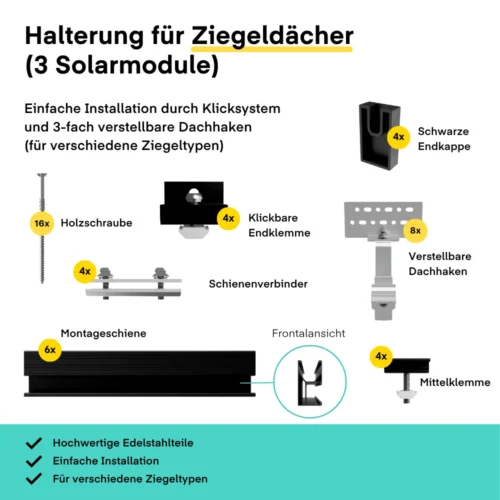 Halterung für Ziegeldächer (3 Solarmodule)

Einfache Installation durch Klicksystem und 3-fach verstellbare Dachhaken (für verschiedene Ziegeltypen)

4x Schwarze Endkappe

16x Holzschraube

4x Klickbare Endklemme

8x Verstellbare Dachhaken

4x Schienenverbinder

Montageschiene 6x

Frontalansicht

4x Mittelklemme

Hochwertige Edelstahlteile
Einfache Installation
Für verschiedene Ziegeltypen